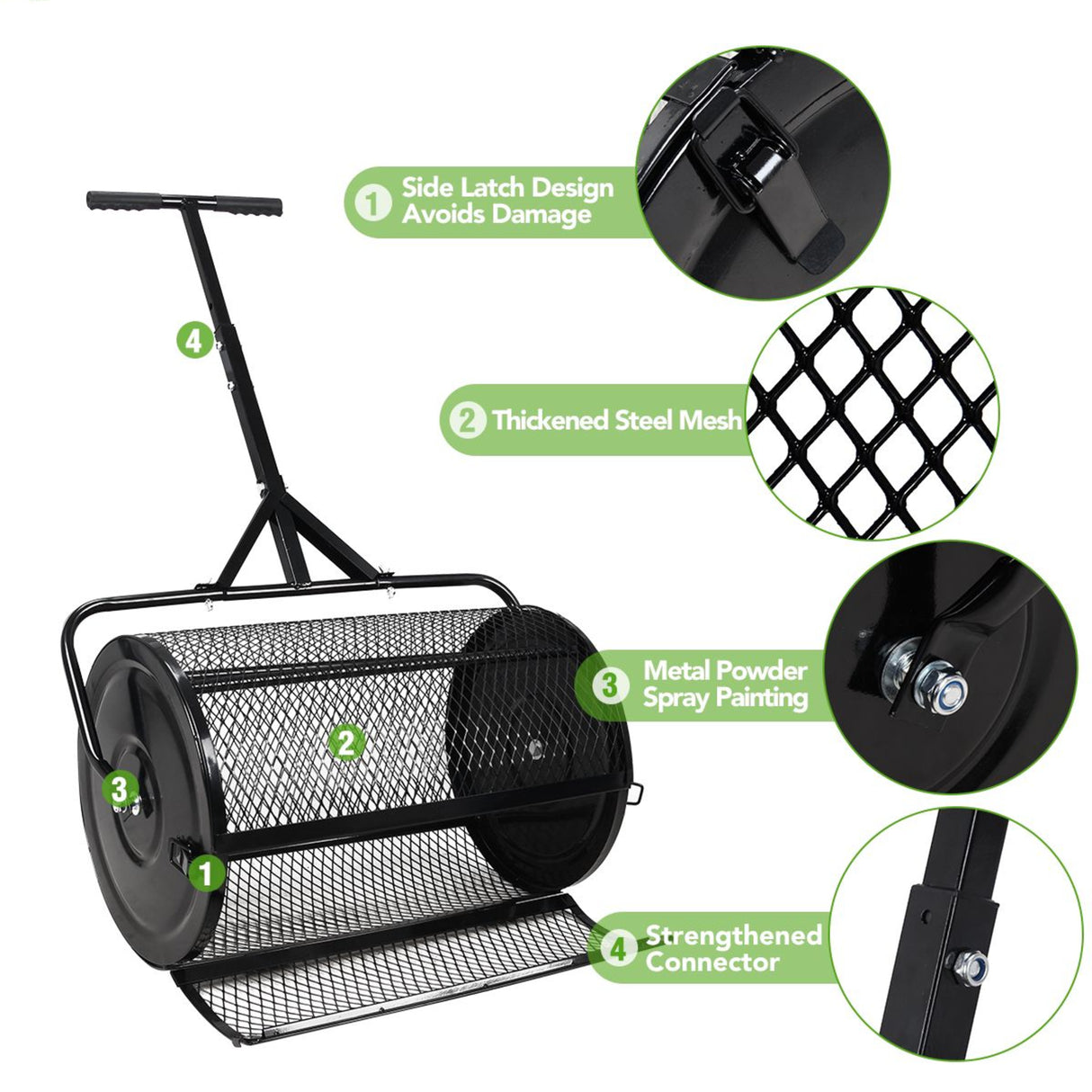 1 Side Latch Design Avoids Damage

2 Thickened Steel Mesh

3 Metal Powder Spray Painting

4 Strengthened Connector

4

2

3

1